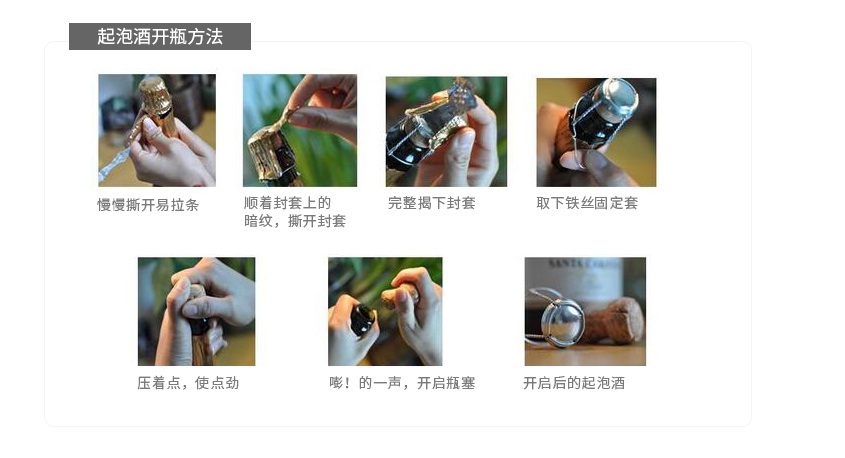 起泡酒开瓶方法

慢慢撕开易拉条

顺着封套上的暗纹，撕开封套

完整揭下封套

取下铁丝固定套

压着点，使点劲

嘭！的一声，开启瓶塞

开启后的起泡酒